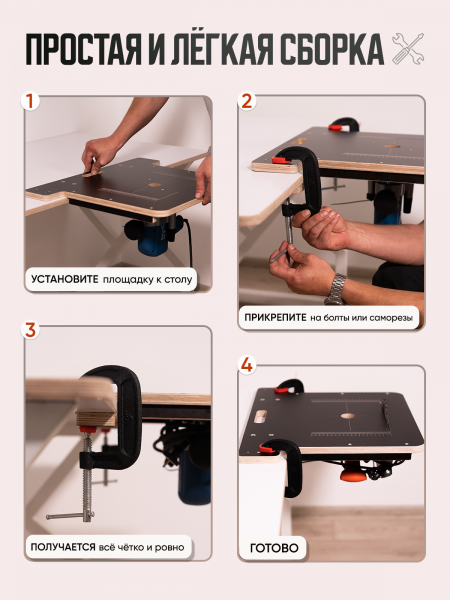 ПРОСТАЯ И ЛЁГКАЯ СБОРКА

1

УСТАНОВИТЕ площадку к столу

2

ПРИКРЕПИТЕ на болты или саморезы

3

ПОЛУЧАЕТСЯ всё чётко и ровно

4

ГОТОВО