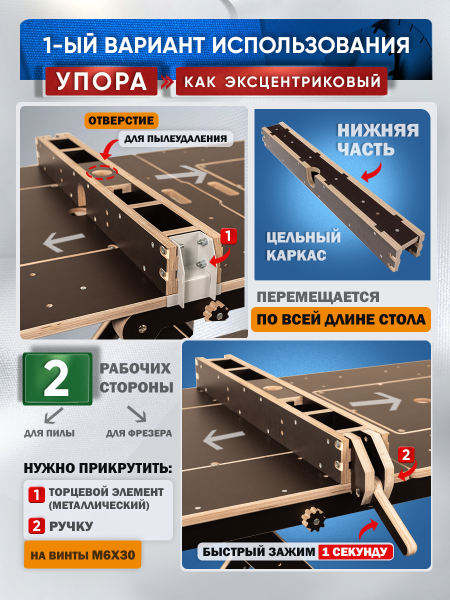 1-ЫЙ ВАРИАНТ ИСПОЛЬЗОВАНИЯ

УПОРА

КАК ЭКСЦЕНТРИКОВЫЙ

ОТВЕРСТИЕ

ДЛЯ ПЫЛЕУДАЛЕНИЯ

1

НИЖНЯЯ ЧАСТЬ

ЦЕЛЬНЫЙ КАРКАС

ПЕРЕМЕЩАЕТСЯ

ПО ВСЕЙ ДЛИНЕ СТОЛА

2

РАБОЧИХ СТОРОНЫ

ДЛЯ ПИЛЫ

ДЛЯ ФРЕЗЕРА

НУЖНО ПРИКРУТИТЬ:

1 ТОРЦЕВОЙ ЭЛЕМЕНТ (МЕТАЛЛИЧЕСКИЙ)

2 РУЧКУ

НА ВИНТЫ М6Х30

2

БЫСТРЫЙ ЗАЖИМ 1 СЕКУНДУ